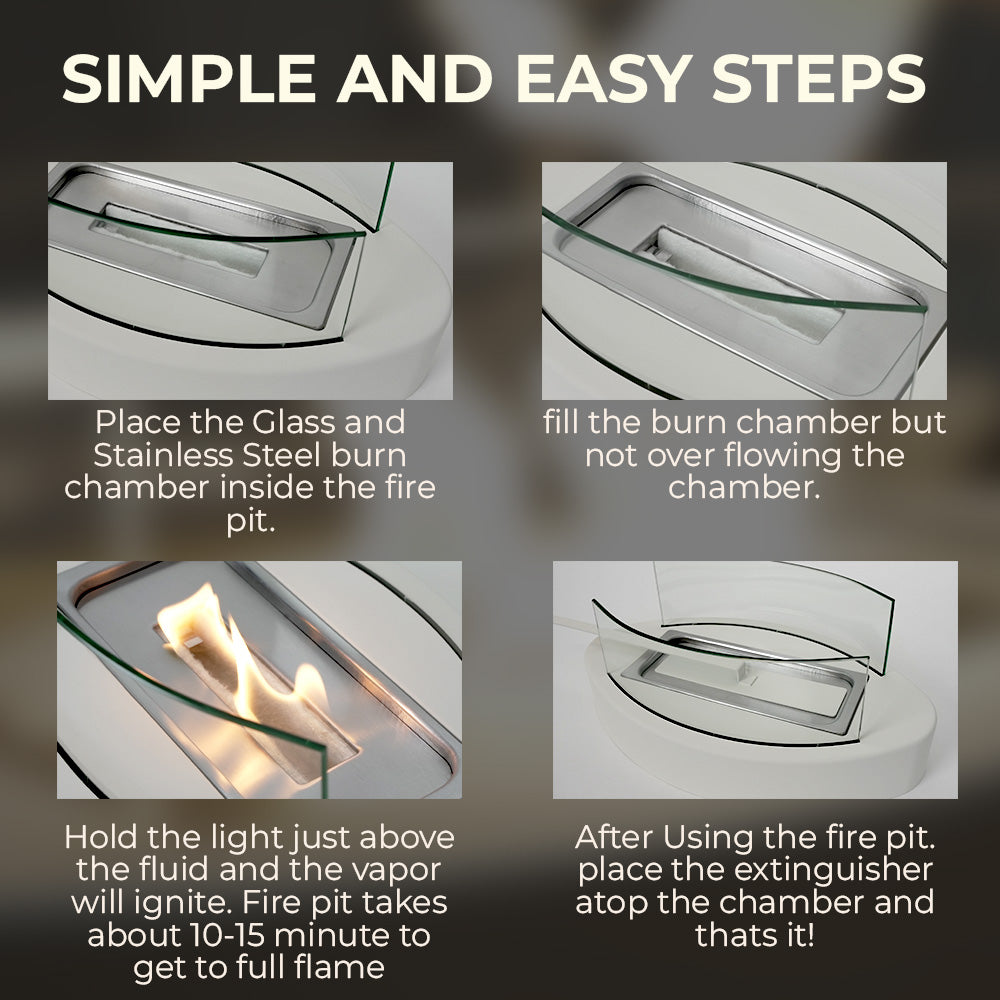 SIMPLE AND EASY STEPS

Place the Glass and Stainless Steel burn chamber inside the fire pit.

fill the burn chamber but not over flowing the chamber.

Hold the light just above the fluid and the vapor will ignite. Fire pit takes about 10-15 minute to get to full flame

After Using the fire pit. place the extinguisher atop the chamber and thats it!