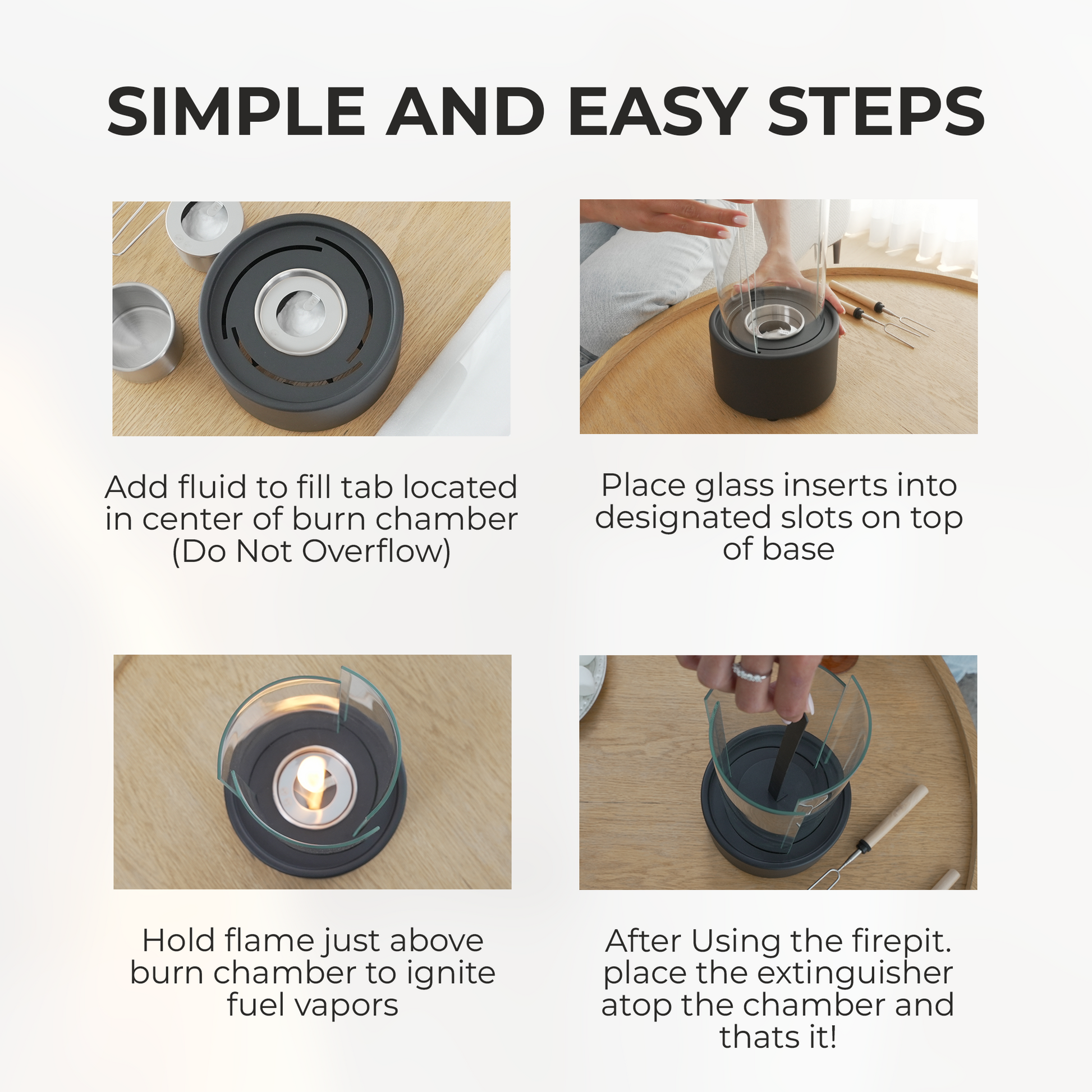 SIMPLE AND EASY STEPS

Add fluid to fill tab located in center of burn chamber (Do Not Overflow)

Place glass inserts into designated slots on top of base

Hold flame just above burn chamber to ignite fuel vapors

After Using the firepit. place the extinguisher atop the chamber and thats it!