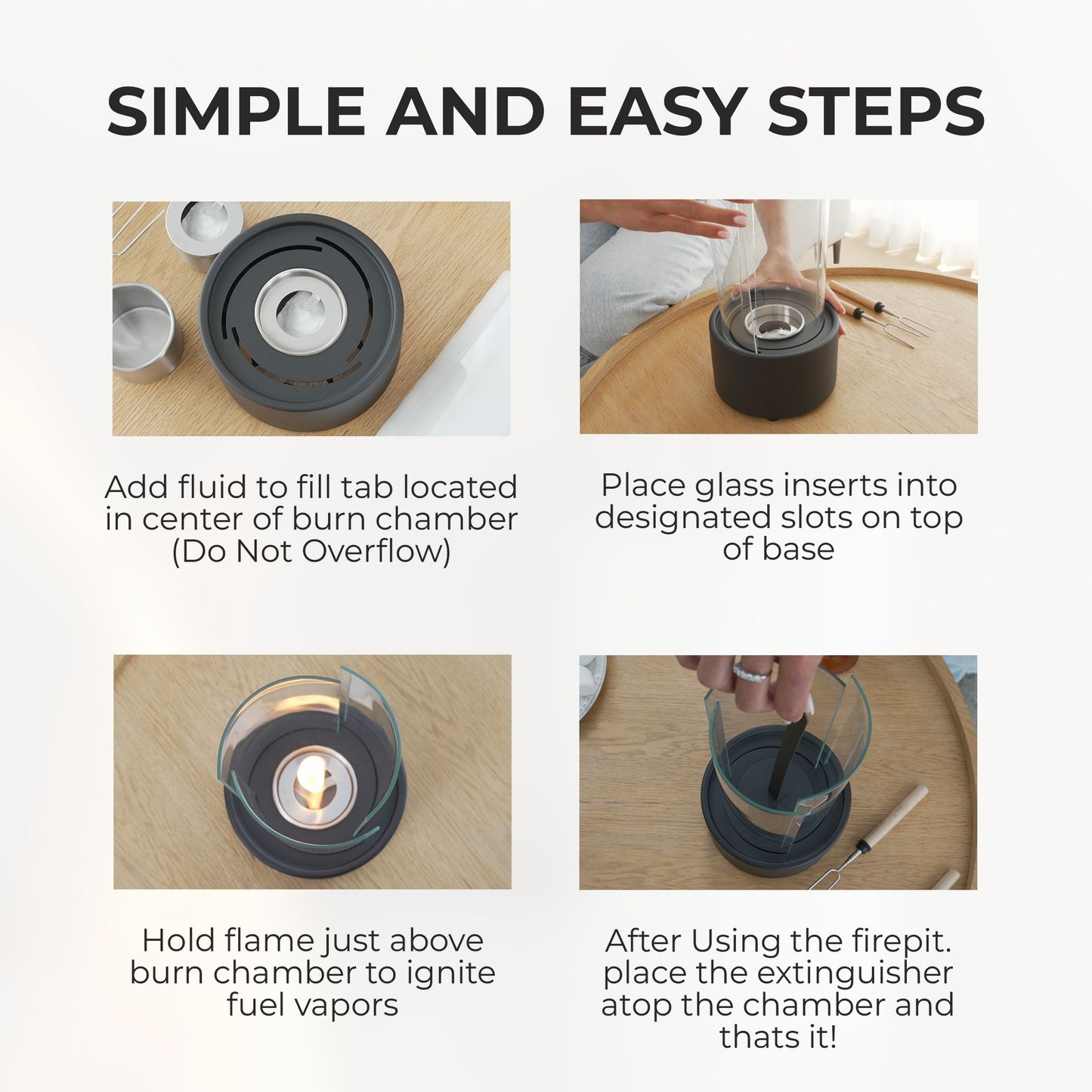 SIMPLE AND EASY STEPS

Add fluid to fill tab located in center of burn chamber (Do Not Overflow)

Place glass inserts into designated slots on top of base

Hold flame just above burn chamber to ignite fuel vapors

After Using the firepit. place the extinguisher atop the chamber and thats it!